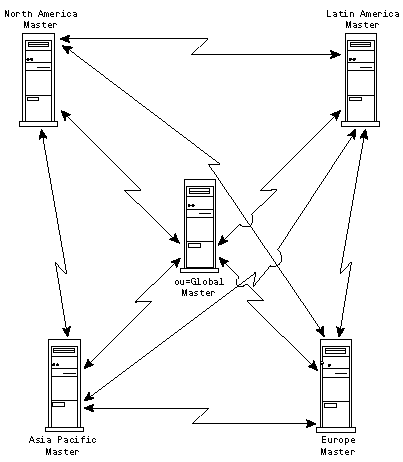 North America Master

Latin America Master

ou=Global Master

Asia Pacific Master

Europe Master