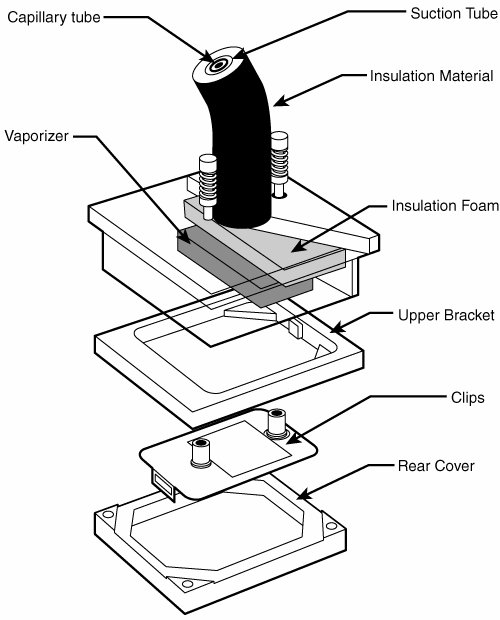 Capillary tube
Suction Tube
Insulation Material
Vaporizer
Insulation Foam
Upper Bracket
Clips
Rear Cover