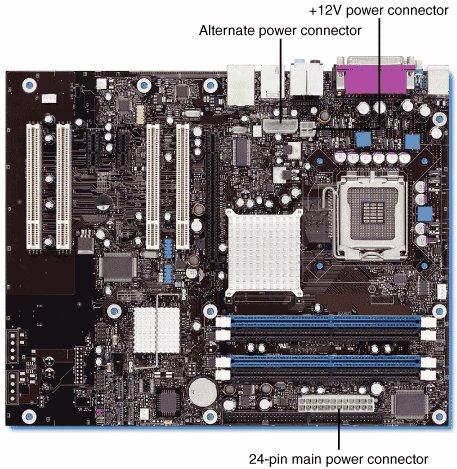 +12V power connector

Alternate power connector

24-pin main power connector