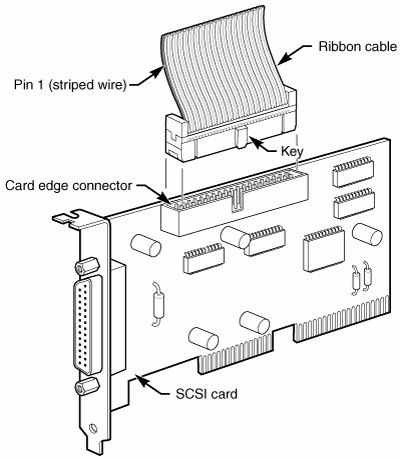 Ribbon cable

Pin 1 (striped wire)

Key

Card edge connector

SCSI card