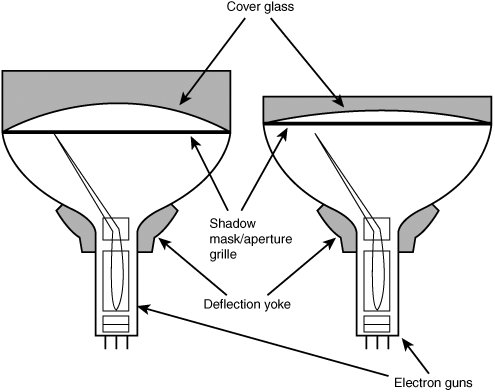 Cover glass

Shadow mask/aperture grille

Deflection yoke

Electron guns