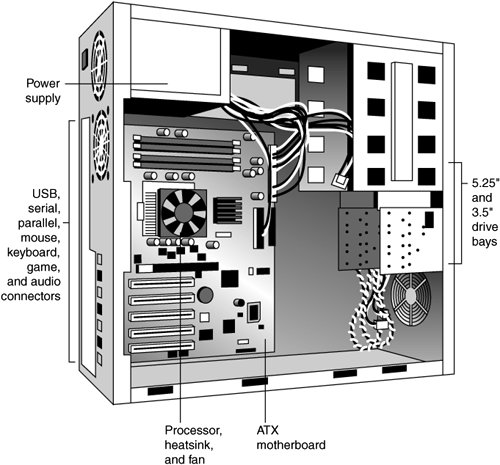 Power supply

USB, serial, parallel, mouse, keyboard, game, and audio connectors

5.25" and 3.5" drive bays

Processor, heatsink, and fan

ATX motherboard