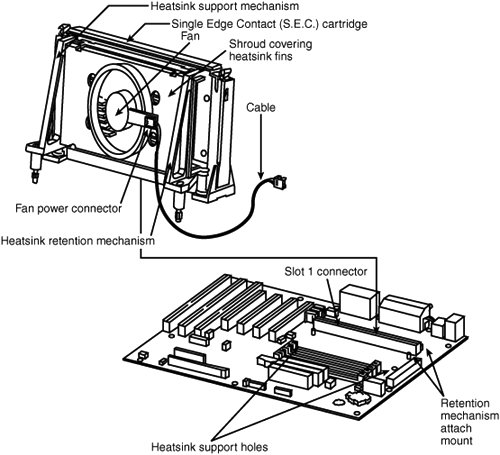 Heatsink support mechanism
Single Edge Contact (S.E.C.) cartridge
Fan
Shroud covering heatsink fins
Cable
Fan power connector
Heatsink retention mechanism
Slot 1 connector
Retention mechanism attach mount
Heatsink support holes