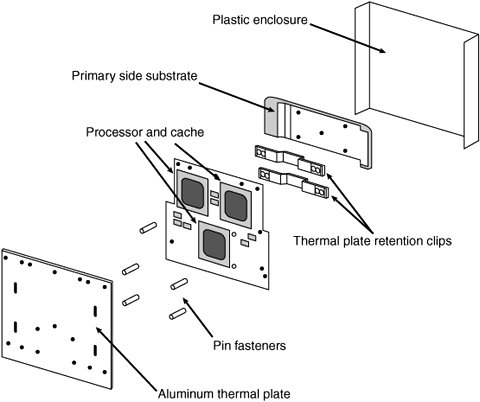 Plastic enclosure

Primary side substrate

Processor and cache

Thermal plate retention clips

Pin fasteners

Aluminum thermal plate