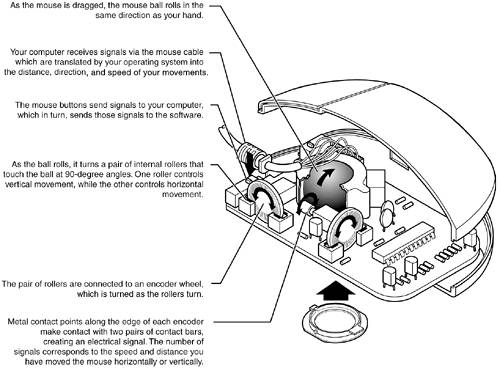 As the mouse is dragged, the mouse ball rolls in the same direction as your hand.

Your computer receives signals via the mouse cable which are translated by your operating system into the distance, direction, and speed of your movements.

The mouse buttons send signals to your computer, which in turn, sends those signals to the software.

As the ball rolls, it turns a pair of internal rollers that touch the ball at 90-degree angles. One roller controls vertical movement, while the other controls horizontal movement.

The pair of rollers are connected to an encoder wheel, which is turned as the rollers turn.

Metal contact points along the edge of each encoder make contact with two pairs of contact bars, creating an electrical signal. The number of signals corresponds to the speed and distance you have moved the mouse horizontally or vertically.