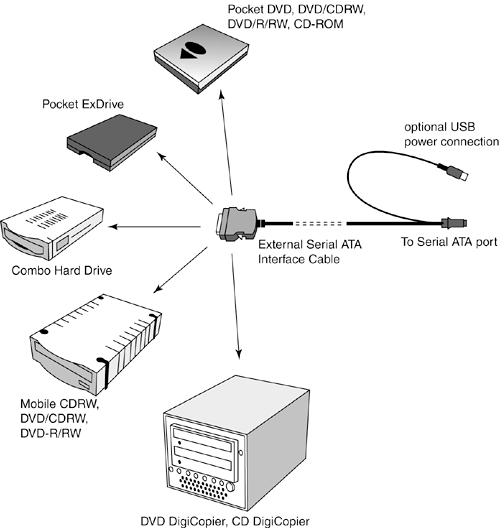 Pocket DVD, DVD/CDRW, DVD/R/RW, CD-ROM

Pocket ExDrive

optional USB power connection

External Serial ATA Interface Cable

To Serial ATA port

Combo Hard Drive

Mobile CDRW, DVD/CDRW, DVD-R/RW

DVD DigiCopier, CD DigiCopier