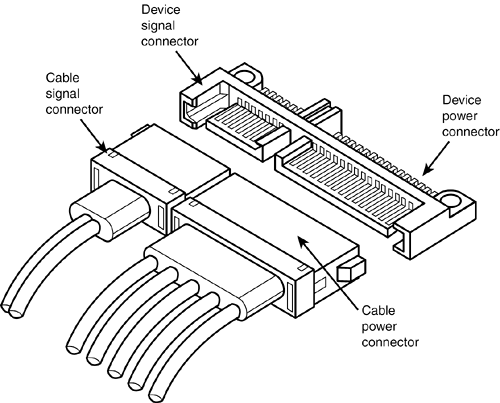 Device signal connector

Cable signal connector

Device power connector

Cable power connector