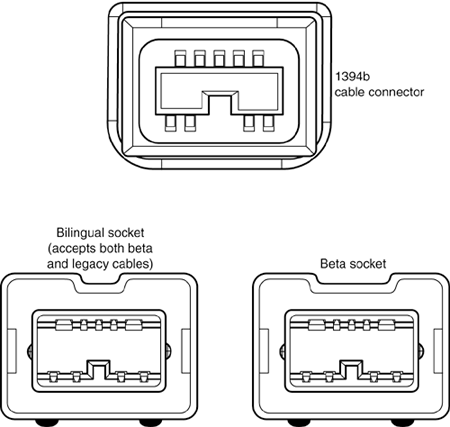 1394b
cable connector

Bilingual socket
(accepts both beta
and legacy cables)

Beta socket