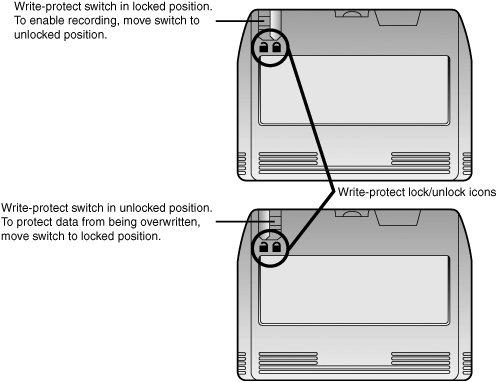 Write-protect switch in locked position. To enable recording, move switch to unlocked position.

Write-protect lock/unlock icons

Write-protect switch in unlocked position. To protect data from being overwritten, move switch to locked position.