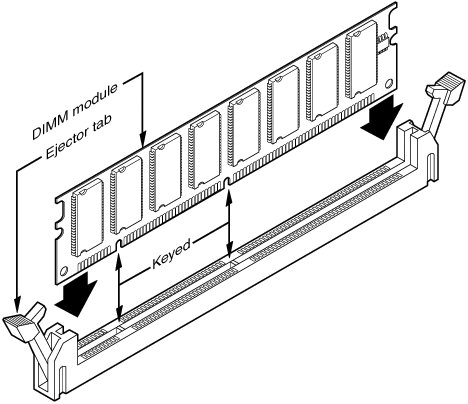 DIMM module
Ejector tab
Keyed