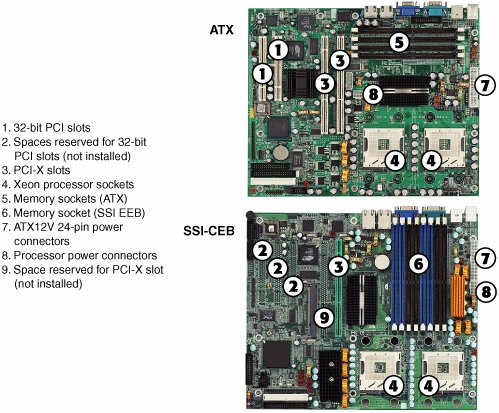 1. 32-bit PCI slots
2. Spaces reserved for 32-bit PCI slots (not installed)
3. PCI-X slots
4. Xeon processor sockets
5. Memory sockets (ATX)
6. Memory socket (SSI EEB)
7. ATX12V 24-pin power connectors
8. Processor power connectors
9. Space reserved for PCI-X slot (not installed)

ATX

1
1
3
3
5
7
8
4
4

SSI-CEB

2
2
2
3
6
7
8
9
4
4