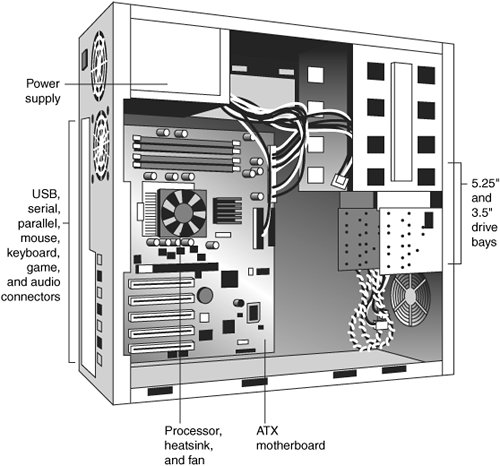 Power supply

USB, serial, parallel, mouse, keyboard, game, and audio connectors

5.25" and 3.5" drive bays

Processor, heatsink, and fan

ATX motherboard