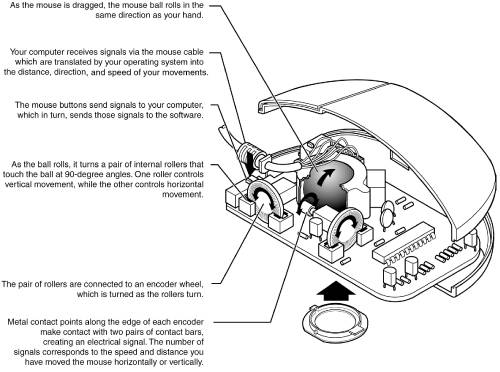 As the mouse is dragged, the mouse ball rolls in the same direction as your hand.

Your computer receives signals via the mouse cable which are translated by your operating system into the distance, direction, and speed of your movements.

The mouse buttons send signals to your computer, which in turn, sends those signals to the software.

As the ball rolls, it turns a pair of internal rollers that touch the ball at 90-degree angles. One roller controls vertical movement, while the other controls horizontal movement.

The pair of rollers are connected to an encoder wheel, which is turned as the rollers turn.

Metal contact points along the edge of each encoder make contact with two pairs of contact bars, creating an electrical signal. The number of signals corresponds to the speed and distance you have moved the mouse horizontally or vertically.