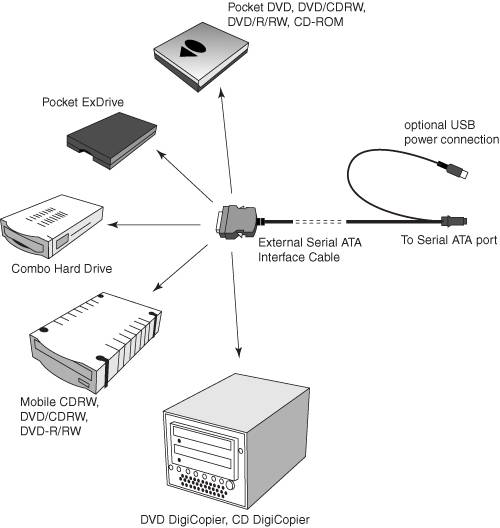 Pocket DVD, DVD/CDRW, DVD/R/RW, CD-ROM

Pocket ExDrive

optional USB power connection

Combo Hard Drive

External Serial ATA Interface Cable

To Serial ATA port

Mobile CDRW, DVD/CDRW, DVD-R/RW

DVD DigiCopier, CD DigiCopier