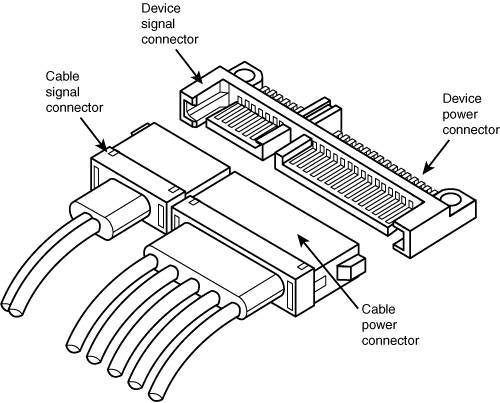 Device signal connector

Cable signal connector

Device power connector

Cable power connector