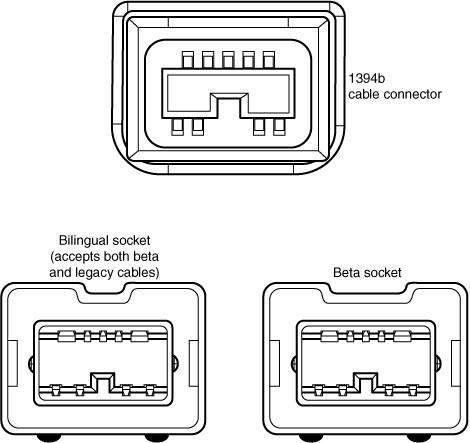 1394b
cable connector

Bilingual socket
(accepts both beta
and legacy cables)

Beta socket