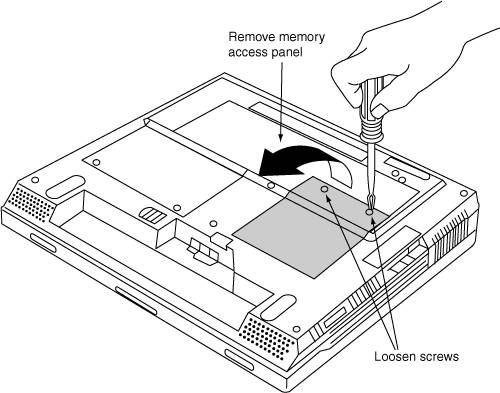 Remove memory access panel

Loosen screws