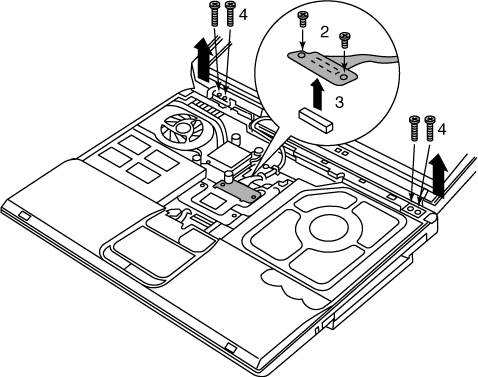 4
2
3
4