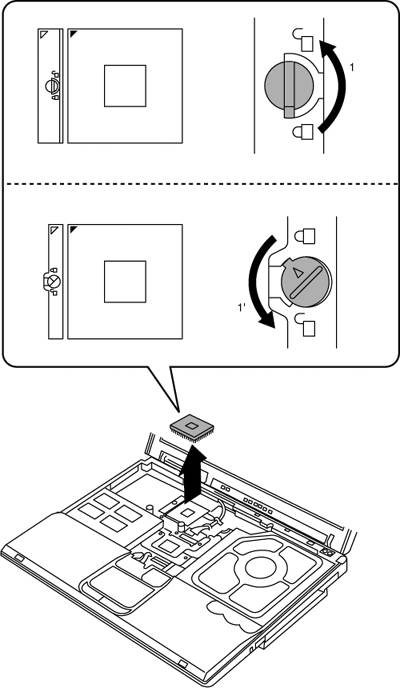 1

1'