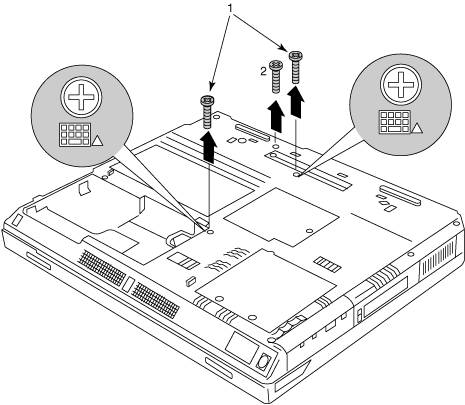 1
2