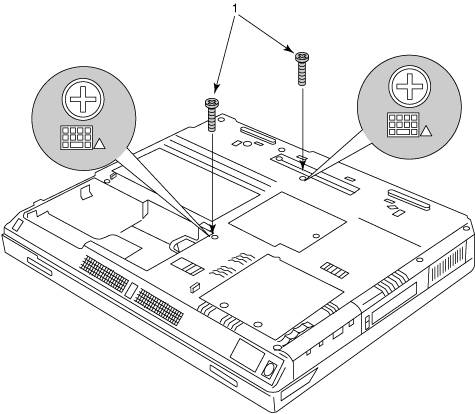 1