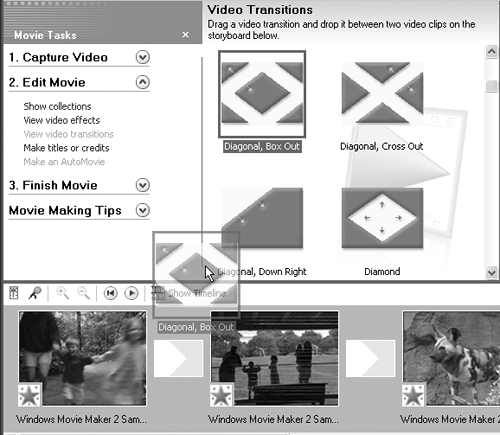 Movie Tasks ×

1. Capture Video

2. Edit Movie

Show collections
View video effects
View video transitions
Make titles or credits
Make an AutoMovie

3. Finish Movie

Movie Making Tips

Video Transitions
Drag a video transition and drop it between two video clips on the storyboard below.

Diagonal, Box Out

Diagonal, Cross Out

Diagonal, Down Right

Diamond

Show Timeline

Diagonal, Box Out

Windows Movie Maker 2 Sam...

Windows Movie Maker 2 Sam...

Windows Movie Maker