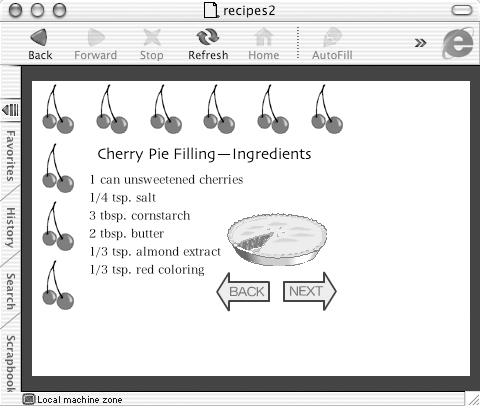 recipes2

Back Forward Stop Refresh Home AutoFill »

Favorites History Search Scrapbook

Cherry Pie Filling—Ingredients

1 can unsweetened cherries
1/4 tsp. salt
3 tbsp. cornstarch
2 tbsp. butter
1/3 tsp. almond extract
1/3 tsp. red coloring

BACK NEXT

Local machine zone