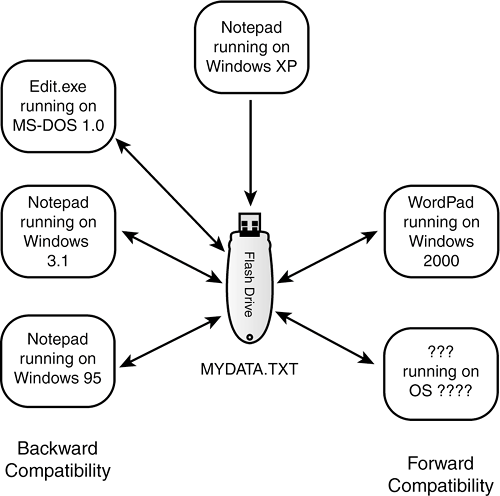 Notepad running on Windows XP

Edit.exe running on MS-DOS 1.0

Notepad running on Windows 3.1

Notepad running on Windows 95

Flash Drive

MYDATA.TXT

WordPad running on Windows 2000

??? running on OS ????

Backward Compatibility

Forward Compatibility