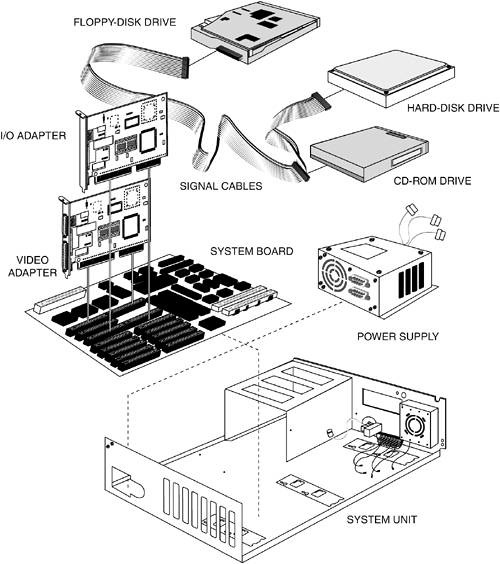 FLOPPY-DISK DRIVE

HARD-DISK DRIVE

I/O ADAPTER

SIGNAL CABLES

CD-ROM DRIVE

VIDEO ADAPTER

SYSTEM BOARD

POWER SUPPLY

SYSTEM UNIT