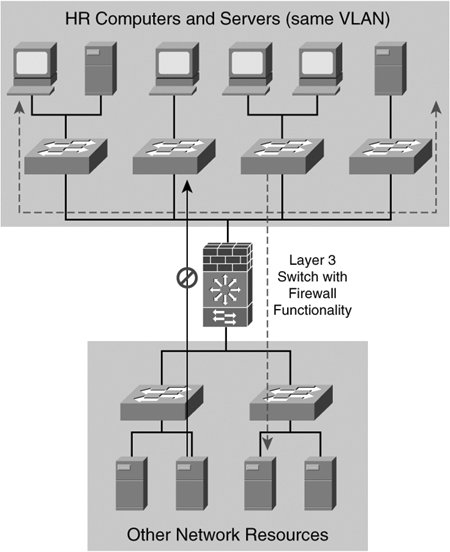 HR Computers and Servers (same VLAN)

Layer 3 Switch with Firewall Functionality

Other Network Resources