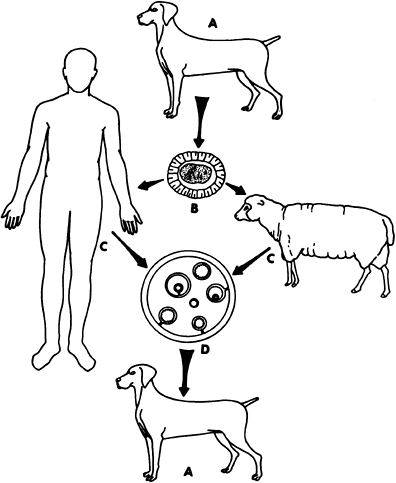 A

B

C

C

D

A