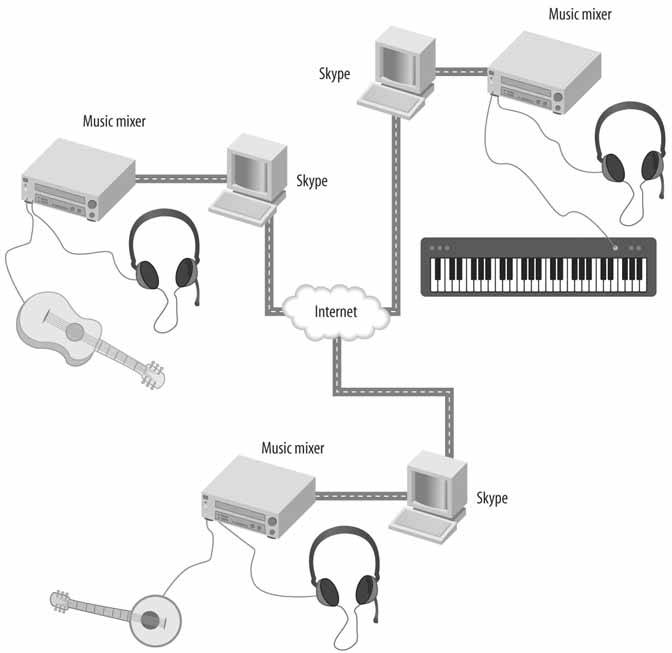 Music mixer

Skype

Music mixer

Skype

Internet

Music mixer

Skype