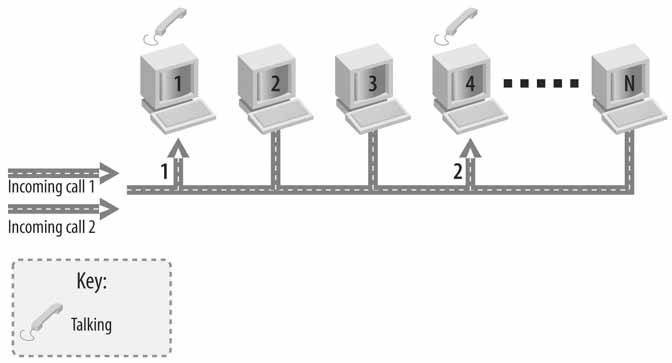 1
2
3
4
N
1
2
Incoming call 1
Incoming call 2
Key:
Talking