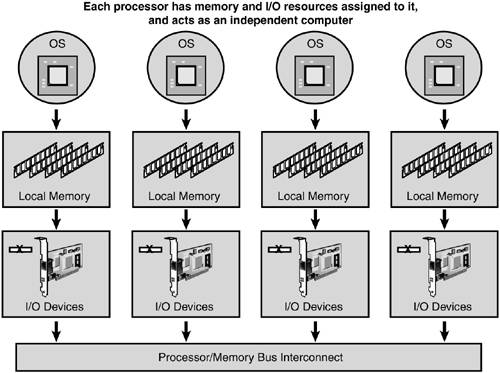 Each processor has memory and I/O resources assigned to it, and acts as an independent computer

OS

OS

OS

OS

Local Memory

Local Memory

Local Memory

Local Memory

I/O Devices

I/O Devices

I/O Devices

I/O Devices

Processor/Memory Bus Interconnect