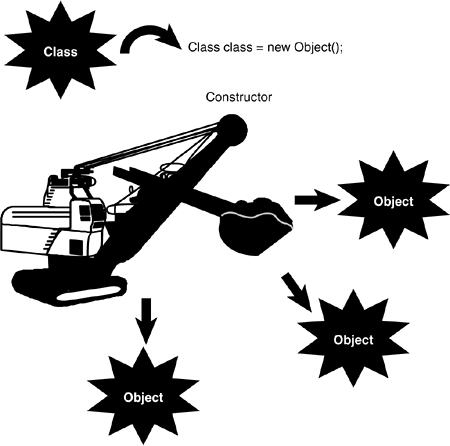 Class

Class class = new Object();

Constructor

Object

Object

Object