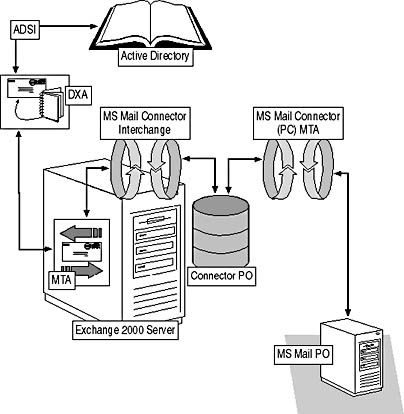 ADSI

Active Directory

DXA

MS Mail Connector Interchange

MS Mail Connector (PC) MTA

MTA

Connector PO

Exchange 2000 Server

MS Mail PO