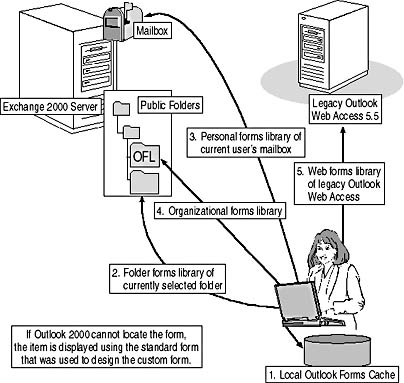 Mailbox

Exchange 2000 Server

Public Folders

OFL

Legacy Outlook Web Access 5.5

3. Personal forms library of current user's mailbox

5. Web forms library of legacy Outlook Web Access

4. Organizational forms library

2. Folder forms library of currently selected folder

If Outlook 2000 cannot locate the form, the item is displayed using the standard form that was used to design the custom form.

1. Local Outlook Forms Cache