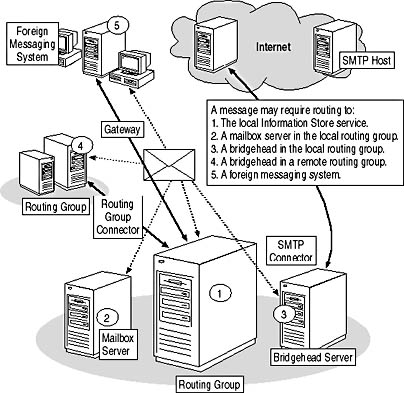 Foreign Messaging System

5

Internet

SMTP Host

A message may require routing to:
1. The local Information Store service.
2. A mailbox server in the local routing group.
3. A bridgehead in the local routing group.
4. A bridgehead in a remote routing group.
5. A foreign messaging system.

Gateway

4

Routing Group

Routing Group Connector

SMTP Connector

1

2

Mailbox Server

3

Bridgehead Server

Routing Group