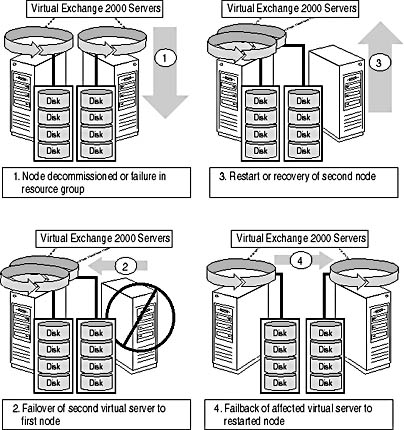 Virtual Exchange 2000 Servers

1

Disk
Disk
Disk
Disk

Disk
Disk
Disk
Disk

1. Node decommissioned or failure in resource group

Virtual Exchange 2000 Servers

3

Disk
Disk
Disk
Disk

Disk
Disk
Disk
Disk

3. Restart or recovery of second node

Virtual Exchange 2000 Servers

2

Disk
Disk
Disk
Disk

Disk
Disk
Disk
Disk

2. Failover of second virtual server to first node

Virtual Exchange 2000 Servers

4

Disk
Disk
Disk
Disk

Disk
Disk
Disk
Disk

4. Failback of affected virtual server to restarted node