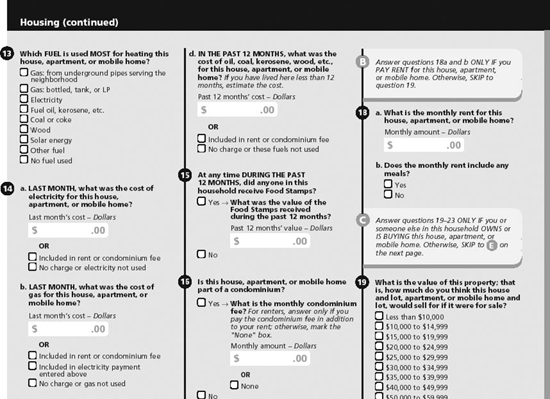 Housing (continued)

13 Which FUEL is used MOST for heating this house, apartment, or mobile home?
☐ Gas: from underground pipes serving the neighborhood
☐ Gas: bottled, tank, or LP
☐ Electricity
☐ Fuel oil, kerosene, etc.
☐ Coal or coke
☐ Wood
☐ Solar energy
☐ Other fuel
☐ No fuel used

14 a. LAST MONTH, what was the cost of electricity for this house, apartment, or mobile home?
Last month's cost – Dollars
$ .00
OR
☐ Included in rent or condominium fee
☐ No charge or electricity not used

b. LAST MONTH, what was the cost of gas for this house, apartment, or mobile home?
Last month's cost – Dollars
$ .00
OR
☐ Included in rent or condominium fee
☐ Included in electricity payment entered above
☐ No charge or gas not used

d. IN THE PAST 12 MONTHS, what was the cost of oil, coal, kerosene, wood, etc., for this house, apartment, or mobile home? If you have lived here less than 12 months, estimate the cost.
Past 12 months' cost – Dollars
$ .00
OR
☐ Included in rent or condominium fee
☐ No charge or these fuels not used

15 At any time DURING THE PAST 12 MONTHS, did anyone in this household receive Food Stamps?
☐ Yes → What was the value of the Food Stamps received during the past 12 months?
Past 12 months' value – Dollars
$ .00
☐ No

16 Is this house, apartment, or mobile home part of a condominium?
☐ Yes → What is the monthly condominium fee? For renters, answer only if you pay the condominium fee in addition to your rent; otherwise, mark the "None" box.
Monthly amount – Dollars
$ .00
OR
☐ None
☐ No

B Answer questions 18a and b ONLY IF you PAY RENT for this house, apartment, or mobile home. Otherwise, SKIP to question 19.

18 a. What is the monthly rent for this house, apartment, or mobile home?
Monthly amount – Dollars
$ .00

b. Does the monthly rent include any meals?
☐ Yes
☐ No

C Answer questions 19–23 ONLY IF you or someone else in this household OWNS or IS BUYING this house, apartment, or mobile home. Otherwise, SKIP to E on the next page.

19 What is the value of this property; that is, how much do you think this house and lot, apartment, or mobile home and lot, would sell for if it were for sale?
☐ Less than $10,000
☐ $10,000 to $14,999
☐ $15,000 to $19,999
☐ $20,000 to $24,999
☐ $25,000 to $29,999
☐ $30,000 to $34,999
☐ $35,000 to $39,999
☐ $40,000 to $49,999
☐ $50,000 to $59,999