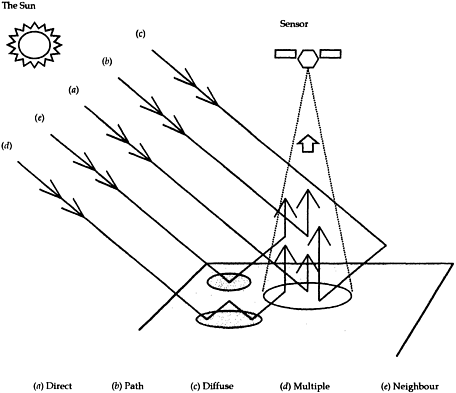 The Sun

Sensor

(c)

(b)

(a)

(e)

(d)

(a) Direct (b) Path (c) Diffuse (d) Multiple (e) Neighbour