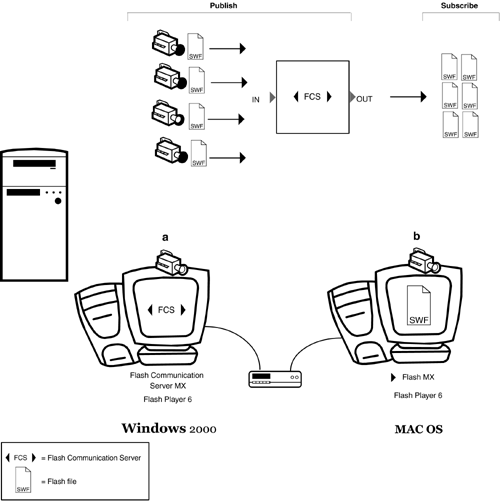 Publish

Subscribe

SWF

SWF

SWF

SWF

IN

FCS

OUT

SWF SWF
SWF SWF
SWF SWF

a

b

FCS

SWF

Flash Communication Server MX
Flash Player 6

Flash MX
Flash Player 6

Windows 2000

MAC OS

FCS = Flash Communication Server

SWF = Flash file