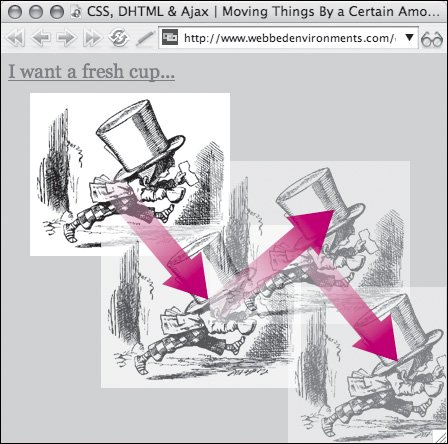 CSS, DHTML & Ajax | Moving Things By a Certain Amo...

http://www.webbedenvironments.com/

I want a fresh cup...