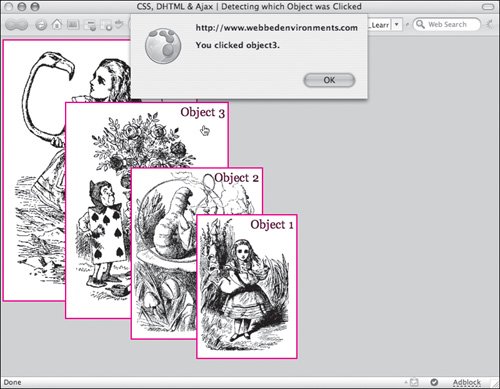 CSS, DHTML & Ajax | Detecting which Object was Clicked

_Learr

Web Search

http://www.webbedenvironments.com

You clicked object3.

OK

Object 3

Object 2

Object 1

Done

Adblock