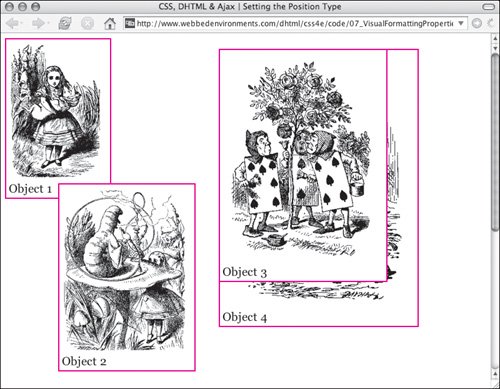 CSS, DHTML & Ajax | Setting the Position Type

http://www.webbedenvironments.com/dhtml/css4e/code/07_VisualFormattingPropertie

Object 1

Object 2

Object 3

Object 4