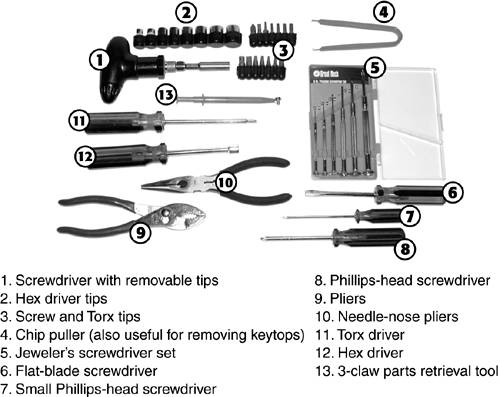 2
4
1
3
5
13
11
12
10
6
7
9
8

1. Screwdriver with removable tips
2. Hex driver tips
3. Screw and Torx tips
4. Chip puller (also useful for removing keytops)
5. Jeweler's screwdriver set
6. Flat-blade screwdriver
7. Small Phillips-head screwdriver

8. Phillips-head screwdriver
9. Pliers
10. Needle-nose pliers
11. Torx driver
12. Hex driver
13. 3-claw parts retrieval tool