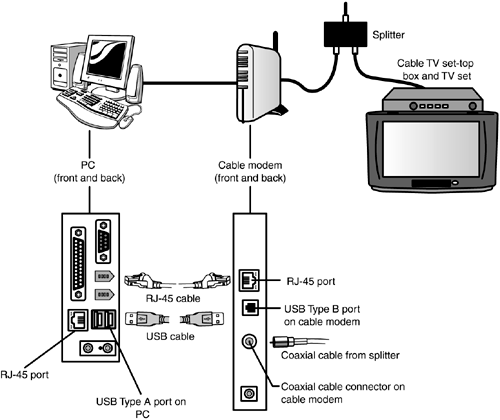 Splitter

Cable TV set-top box and TV set

PC
(front and back)

Cable modem
(front and back)

RJ-45 cable

USB cable

RJ-45 port

USB Type B port on cable modem

Coaxial cable from splitter

Coaxial cable connector on cable modem

RJ-45 port

USB Type A port on PC