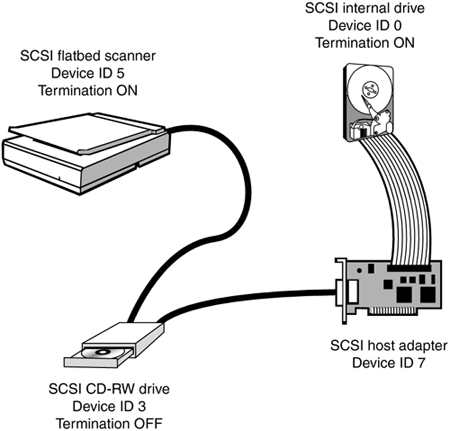 SCSI internal drive
Device ID 0
Termination ON

SCSI flatbed scanner
Device ID 5
Termination ON

SCSI host adapter
Device ID 7

SCSI CD-RW drive
Device ID 3
Termination OFF