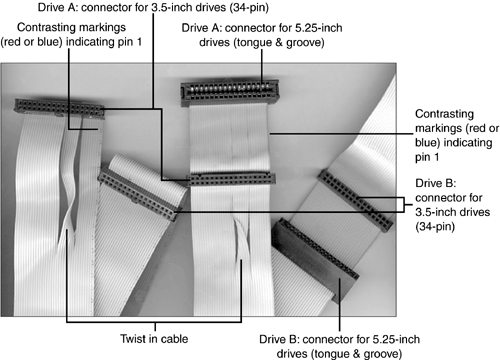 Drive A: connector for 3.5-inch drives (34-pin)

Contrasting markings (red or blue) indicating pin 1

Drive A: connector for 5.25-inch drives (tongue & groove)

Contrasting markings (red or blue) indicating pin 1

Drive B: connector for 3.5-inch drives (34-pin)

Twist in cable

Drive B: connector for 5.25-inch drives (tongue & groove)