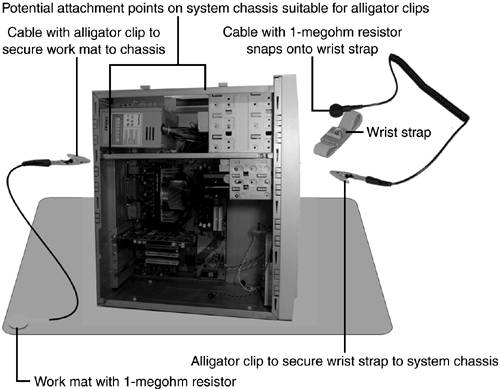 Potential attachment points on system chassis suitable for alligator clips

Cable with alligator clip to secure work mat to chassis

Cable with 1-megohm resistor snaps onto wrist strap

Wrist strap

Alligator clip to secure wrist strap to system chassis

Work mat with 1-megohm resistor